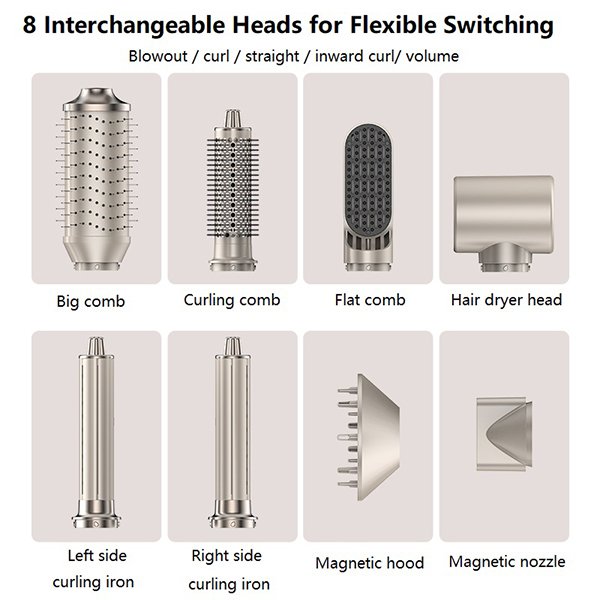 8 Interchangeable Heads for Flexible Switching

Blowout / curl / straight / inward curl/ volume

Big comb

Curling comb

Flat comb

Hair dryer head

Left side curling iron

Right side curling iron

Magnetic hood

Magnetic nozzle