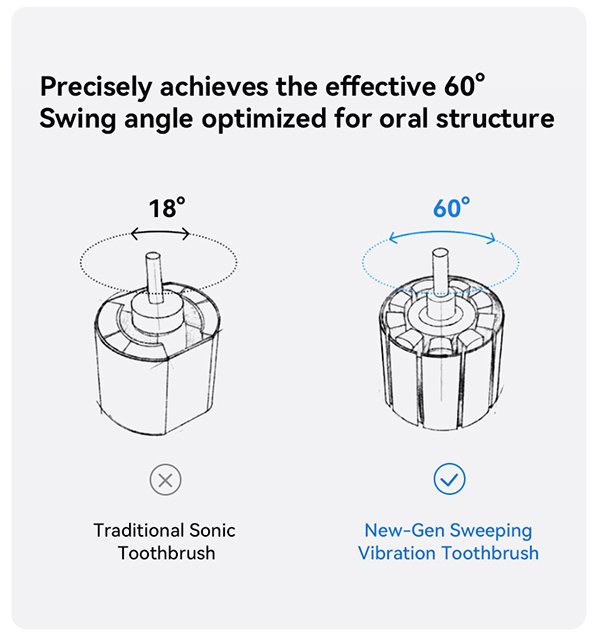 Precisely achieves the effective 60°
Swing angle optimized for oral structure

18°

60°

Traditional Sonic Toothbrush

New-Gen Sweeping Vibration Toothbrush